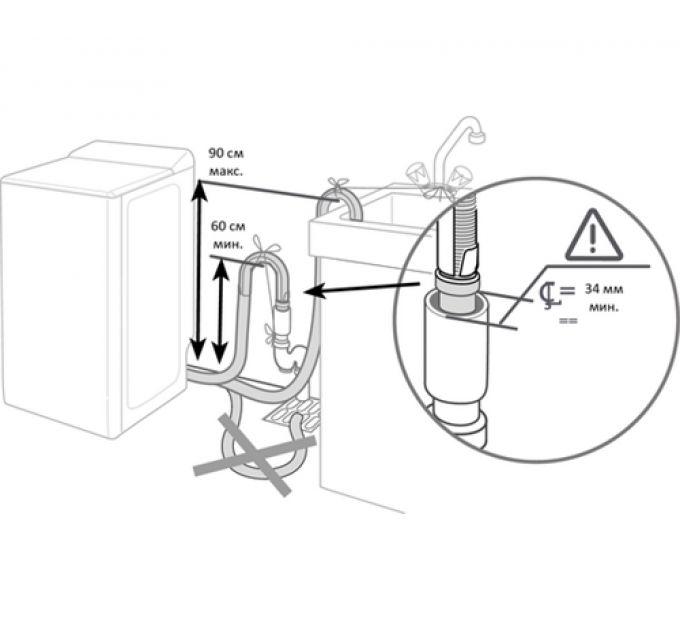 90 см
макс.

60 см
мин.

34 мм
мин.