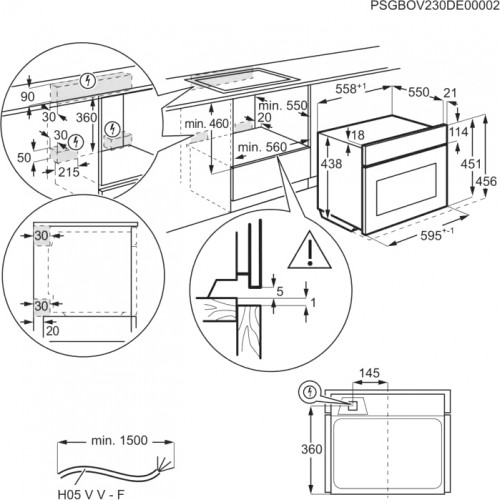 PSGBOV230DE00002

90
30
360
30
50
215

min. 460
min. 550
20
min. 560

$558^{+1}$
550
21
18
114
438
451
456
$595^{+-1}$

30
30
20

5
1

145
360

min. 1500
H05 V V - F