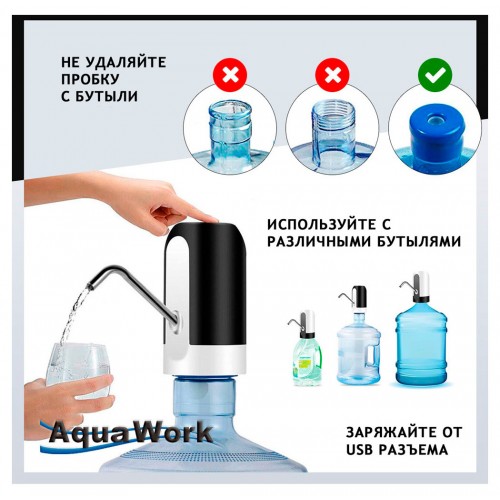 НЕ УДАЛЯЙТЕ ПРОБКУ С БУТЫЛИ

ИСПОЛЬЗУЙТЕ С РАЗЛИЧНЫМИ БУТЫЛЯМИ

AquaWork

ЗАРЯЖАЙТЕ ОТ USB РАЗЪЕМА