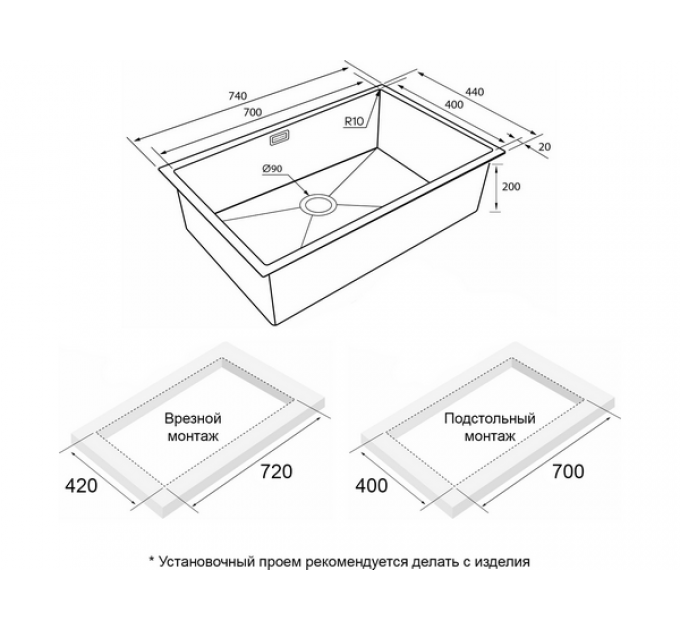 740
700
440
400
R10
20
Ø90
200

Врезной монтаж
420
720

Подстольный монтаж
400
700

* Установочный проем рекомендуется делать с изделия