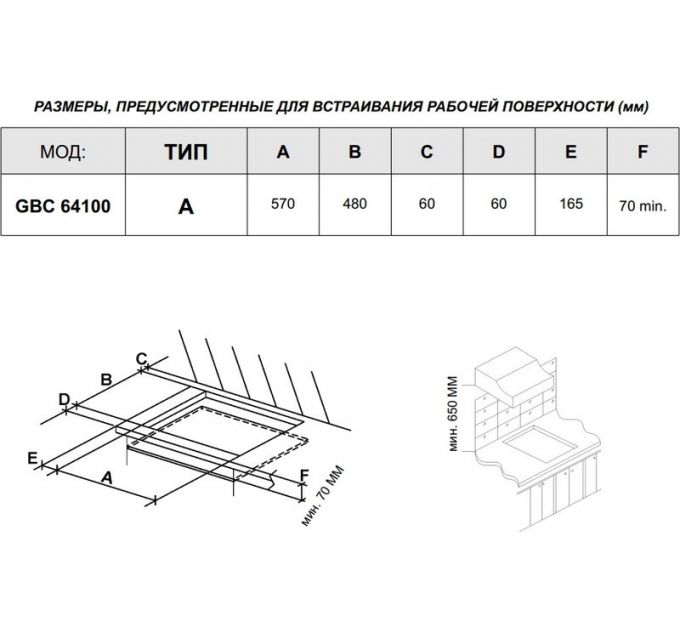 РАЗМЕРЫ, ПРЕДУСМОТРЕННЫЕ ДЛЯ ВСТРАИВАНИЯ РАБОЧЕЙ ПОВЕРХНОСТИ (мм)

| МОД: | ТИП | A | B | C | D | E | F |
|---|---|---|---|---|---|---|---|
| GBC 64100 | A | 570 | 480 | 60 | 60 | 165 | 70 min. |

C
B
D
E
A
F
мин. 70 ММ

мин. 650 ММ