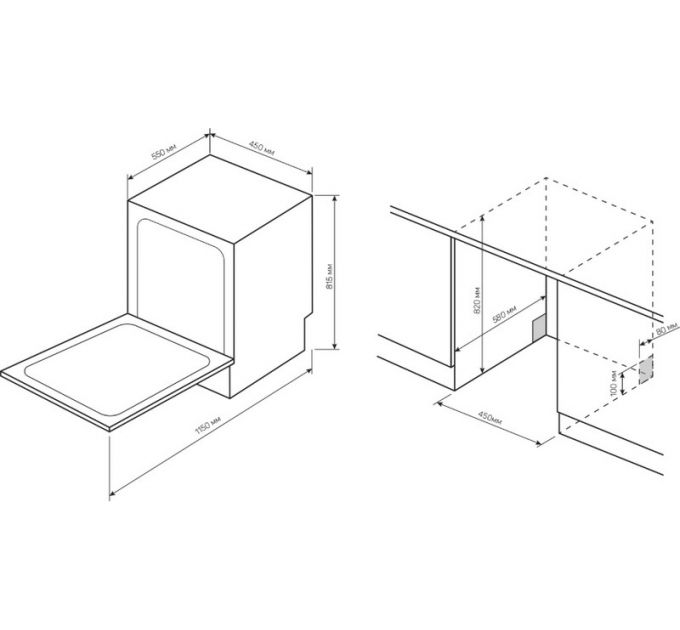 550 мм
450 мм
815 мм
1150 мм
820 мм
580 мм
80 мм
100 мм
450мм