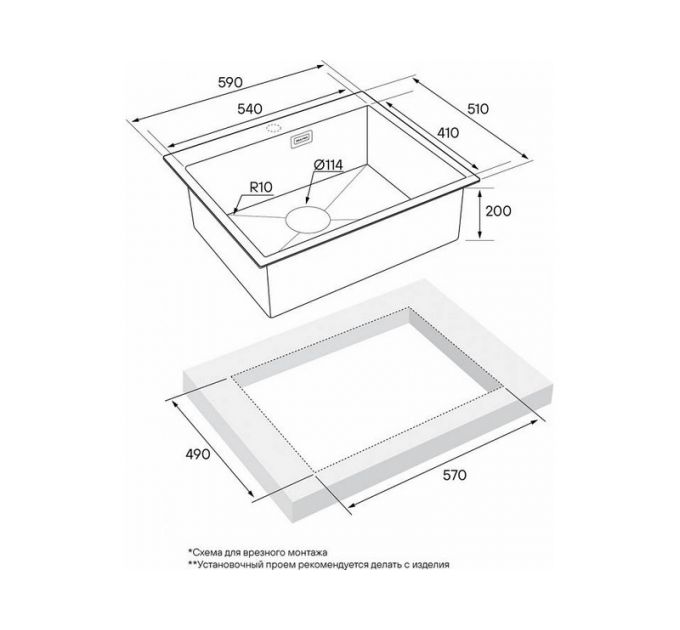 590
540
510
410
Ø114
R10
200
490
570

*Схема для врезного монтажа
**Установочный проем рекомендуется делать с изделия