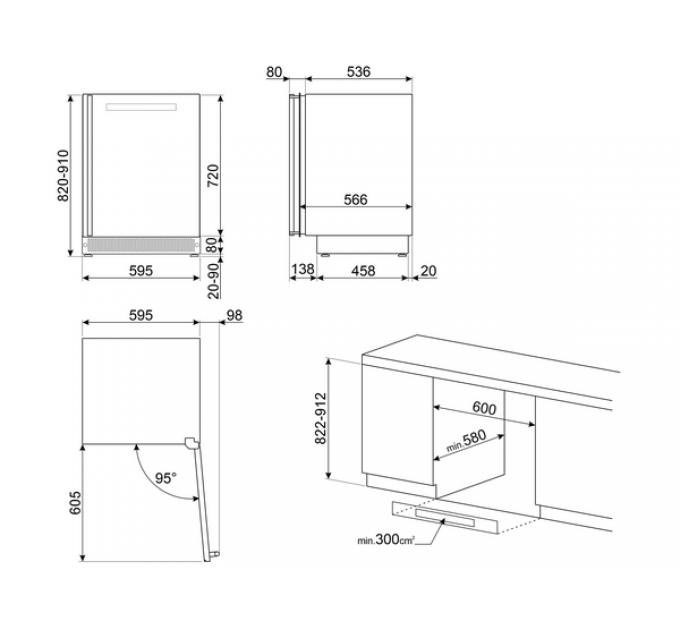 820-910
720
80
20-90
595

80
536
566
138
458
20

595
98
95°
605

822-912
600
min.580
min.300cm²