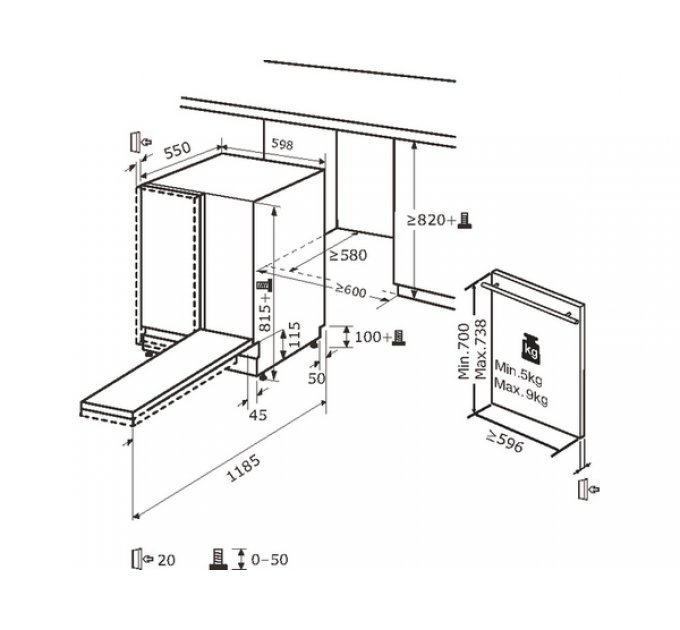 550
598
≥820+
≥580
≥600
815+
115
100+
50
45
1185
Min.700
Max.738
kg
Min.5kg
Max.9kg
≥596
20
0–50