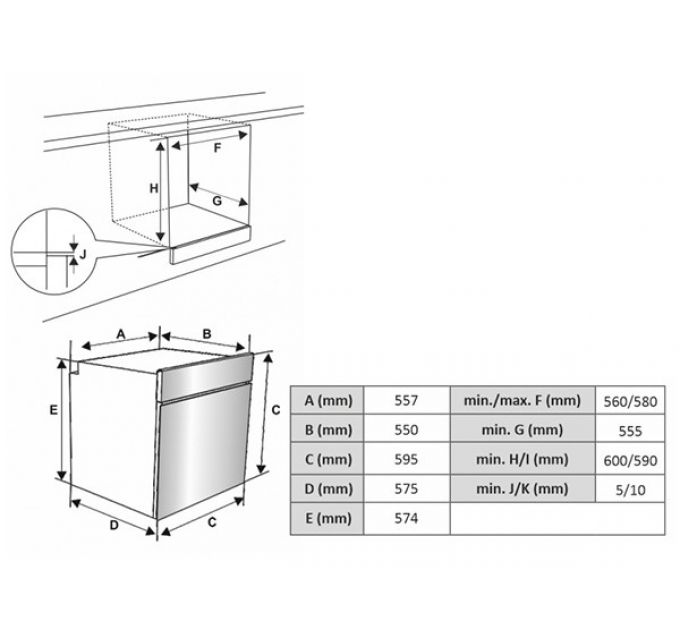 F

H

G

J

A

B

E

C

D

C

| A (mm) | 557 | min./max. F (mm) | 560/580 |
|---|---|---|---|
| B (mm) | 550 | min. G (mm) | 555 |
| C (mm) | 595 | min. H/I (mm) | 600/590 |
| D (mm) | 575 | min. J/K (mm) | 5/10 |
| E (mm) | 574 | | |