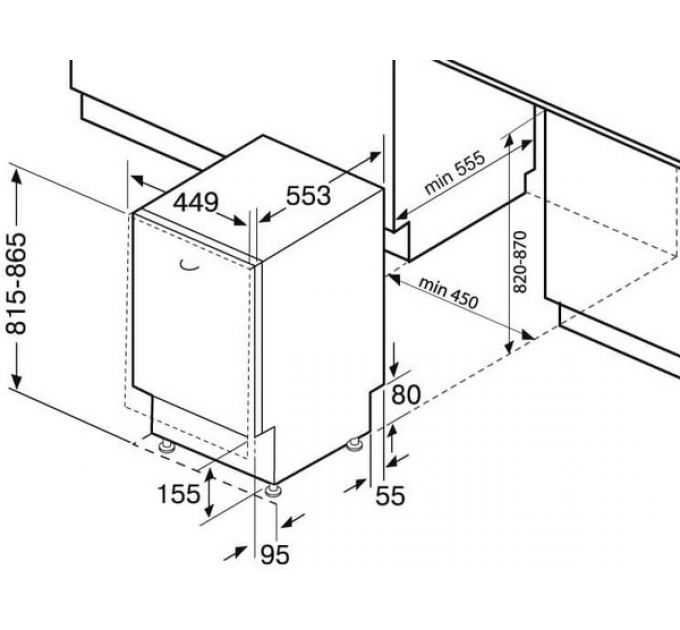 815-865
449
553
min 555
820-870
min 450
80
155
55
95