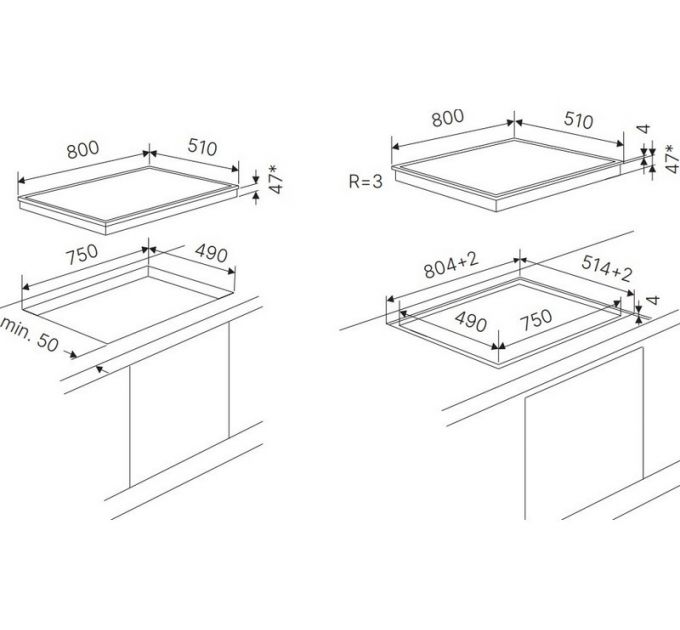 800
510
47*
750
490
min. 50

800
510
4
47*
R=3
804+2
514+2
4
490
750