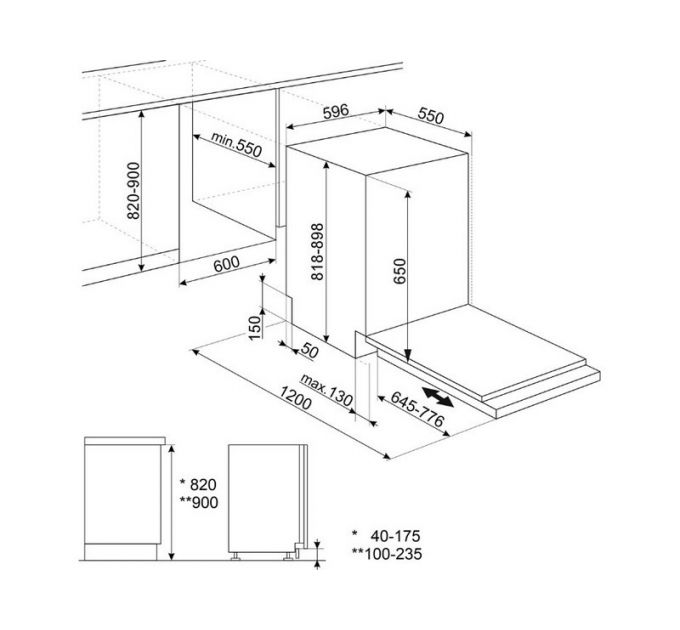 596
550
min.550
820-900
818-898
650
600
150
50
max.130
1200
645-776
* 820
**900
* 40-175
**100-235