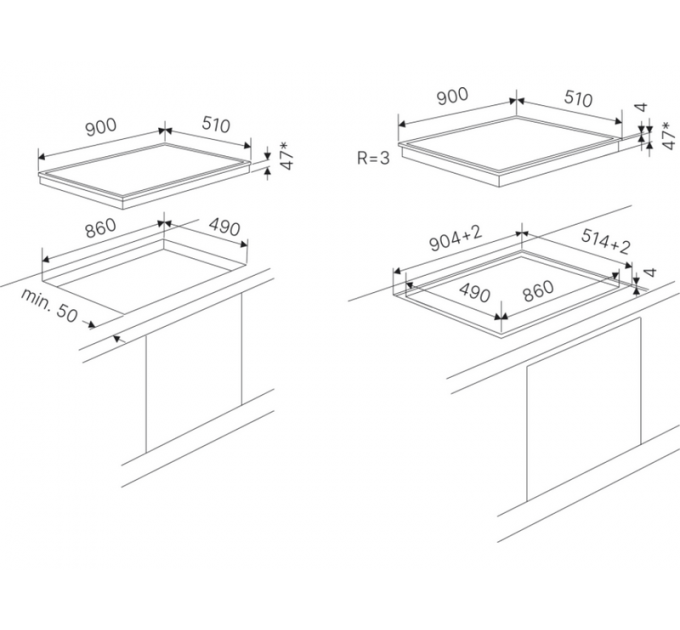 900
510
47*
860
490
min. 50

900
510
4
47*
R=3
904+2
514+2
4
490
860