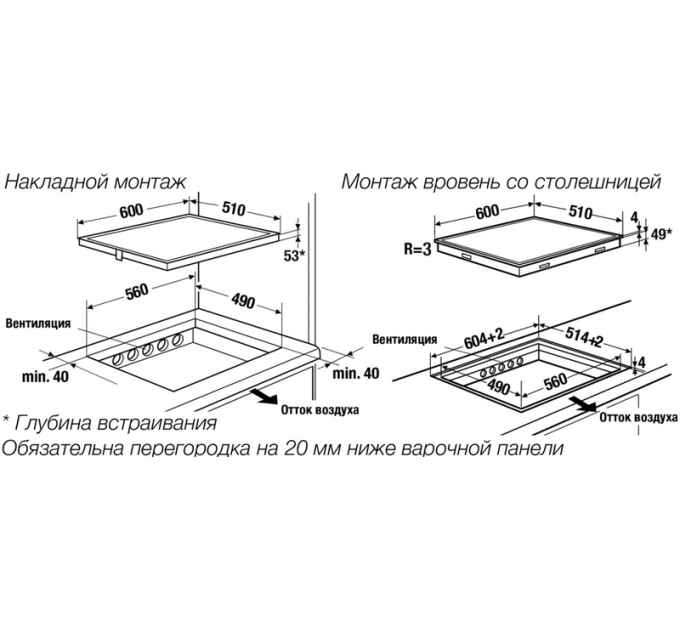 Накладной монтаж

600
510
53*
560
490
Вентиляция
min. 40
min. 40
Отток воздуха

Монтаж вровень со столешницей

600
510
4
49*
R=3
Вентиляция
604+2
514+2
4
490
560
Отток воздуха

* Глубина встраивания
Обязательна перегородка на 20 мм ниже варочной панели