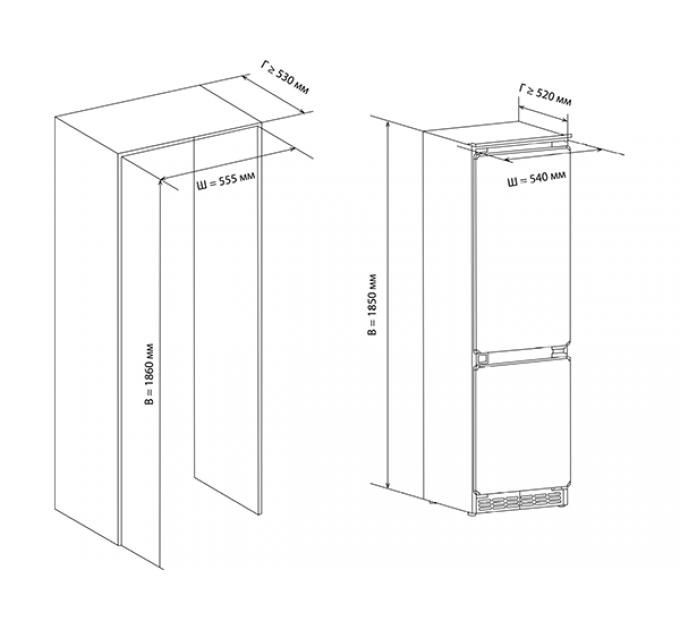 Г ≥ 530 мм
Ш = 555 мм
В = 1860 мм
Г ≥ 520 мм
Ш = 540 мм
В = 1850 мм