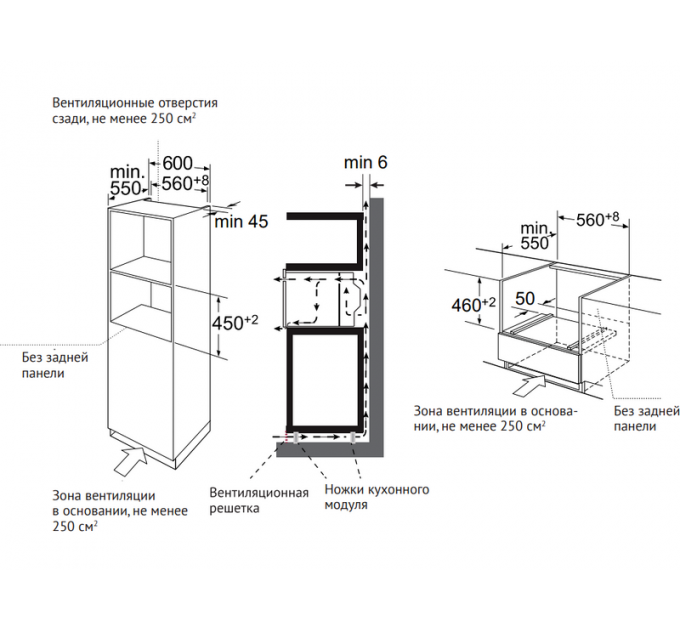 Вентиляционные отверстия сзади, не менее 250 см$^2$

min. 550

600

$560^{+8}$

min 45

$450^{+2}$

Без задней панели

Зона вентиляции в основании, не менее 250 см$^2$

min 6

Вентиляционная решетка

Ножки кухонного модуля

min. 550

$560^{+8}$

$460^{+2}$

50

Зона вентиляции в основании, не менее 250 см$^2$

Без задней панели