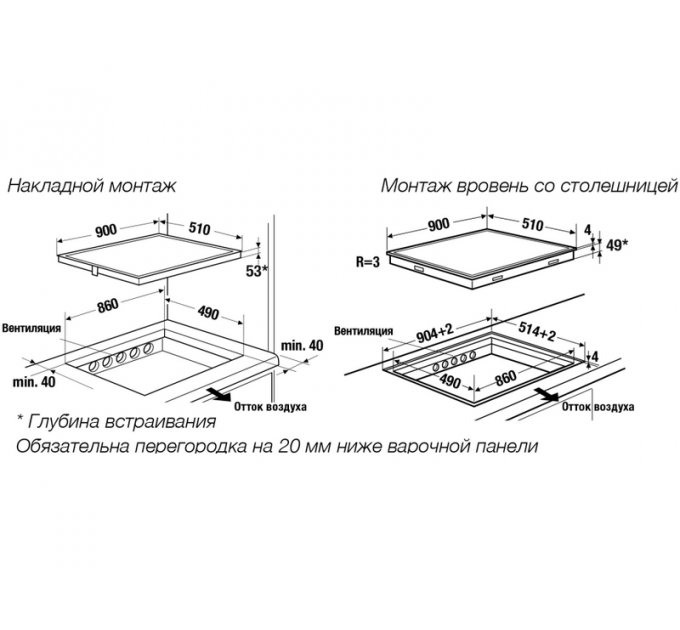 Накладной монтаж

900
510
53*
860
490
Вентиляция
min. 40
min. 40
Отток воздуха

Монтаж вровень со столешницей

900
510
4
49*
R=3
Вентиляция
904+2
514+2
4
490
860
Отток воздуха

* Глубина встраивания
Обязательна перегородка на 20 мм ниже варочной панели