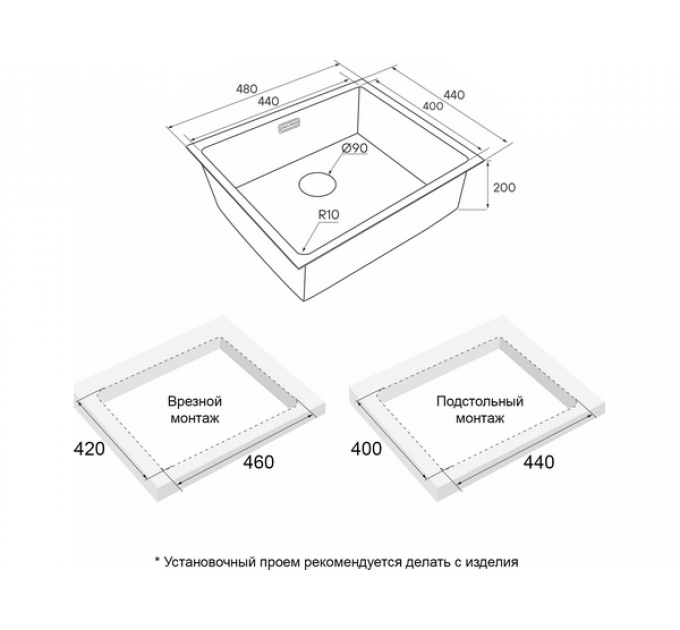 480
440
440
400
Ø90
200
R10

Врезной монтаж
420
460

Подстольный монтаж
400
440

* Установочный проем рекомендуется делать с изделия