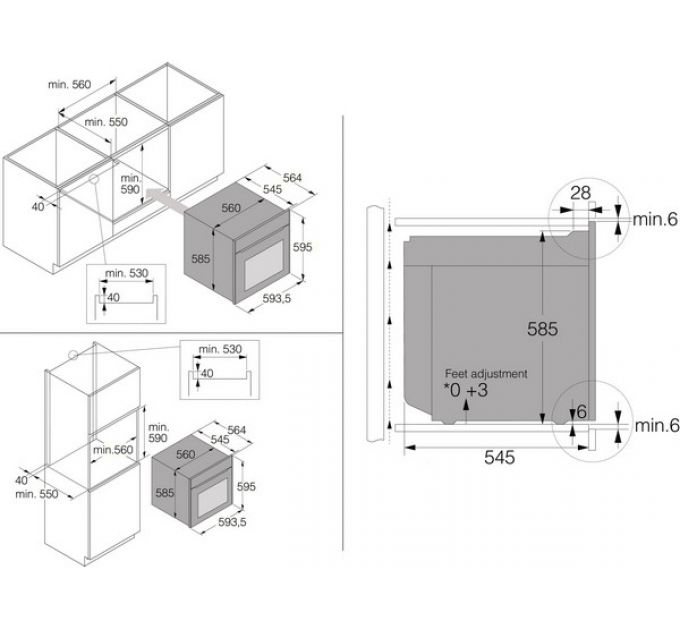 min. 560
min. 550
min. 590
40
564
545
560
585
595
593,5
min. 530
40

min. 530
40
min. 590
min.560
40
min. 550
564
545
560
585
595
593,5

28
min.6
585
Feet adjustment
*0 +3
6
min.6
545