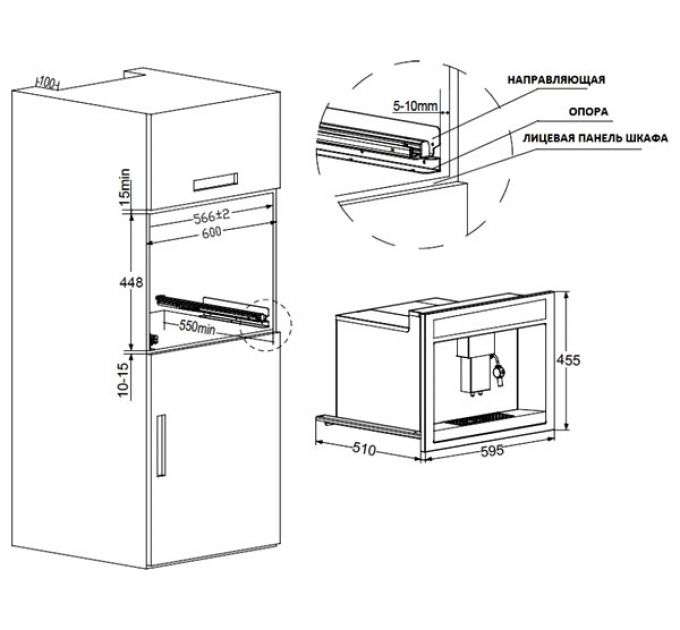 100

15min

566±2

600

448

550min

10-15

5-10mm

НАПРАВЛЯЮЩАЯ

ОПОРА

ЛИЦЕВАЯ ПАНЕЛЬ ШКАФА

455

510

595