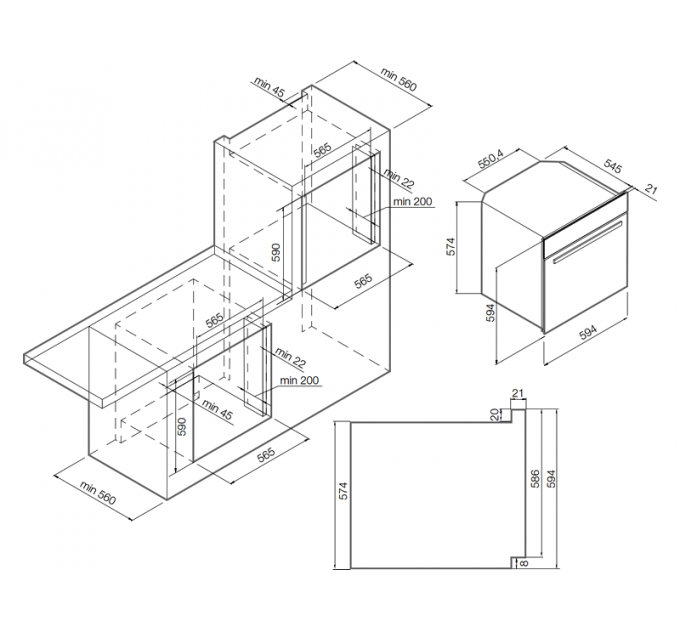 min 45
min 560
565
min 22
min 200
590
565
565
min 22
min 200
min 45
590
565
min 560
550,4
545
21
574
594
594
21
20
574
586
594
8