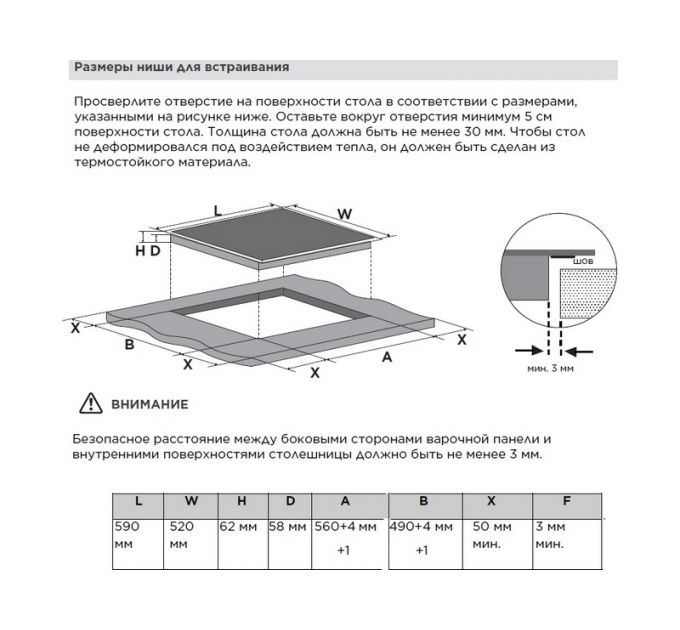 Размеры ниши для встраивания

Просверлите отверстие на поверхности стола в соответствии с размерами, указанными на рисунке ниже. Оставьте вокруг отверстия минимум 5 см поверхности стола. Толщина стола должна быть не менее 30 мм. Чтобы стол не деформировался под воздействием тепла, он должен быть сделан из термостойкого материала.

L
W
H
D
X
B
X
X
A
X
шов
мин. 3 мм

ВНИМАНИЕ

Безопасное расстояние между боковыми сторонами варочной панели и внутренними поверхностями столешницы должно быть не менее 3 мм.

| L | W | H | D | A | B | X | F |
|---|---|---|---|---|---|---|---|
| 590 мм | 520 мм | 62 мм | 58 мм | 560+4 мм +1 | 490+4 мм +1 | 50 мм мин. | 3 мм мин. |