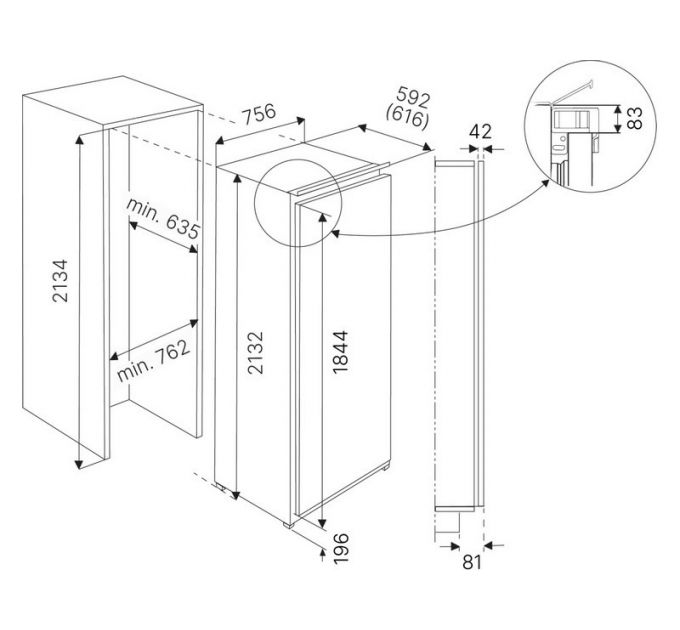 756
592
(616)
42
83
min. 635
2134
min. 762
2132
1844
196
81