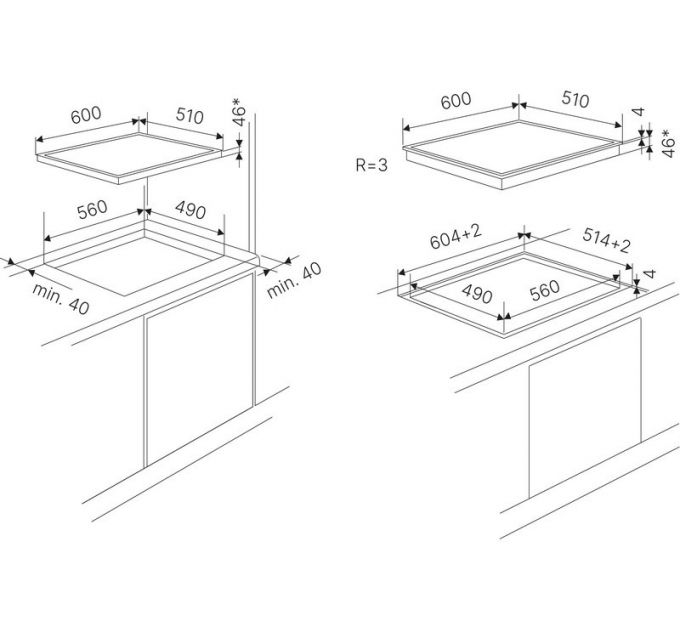 600
510
46*
560
490
min. 40
min. 40

600
510
4
46*
R=3
604+2
514+2
4
490
560