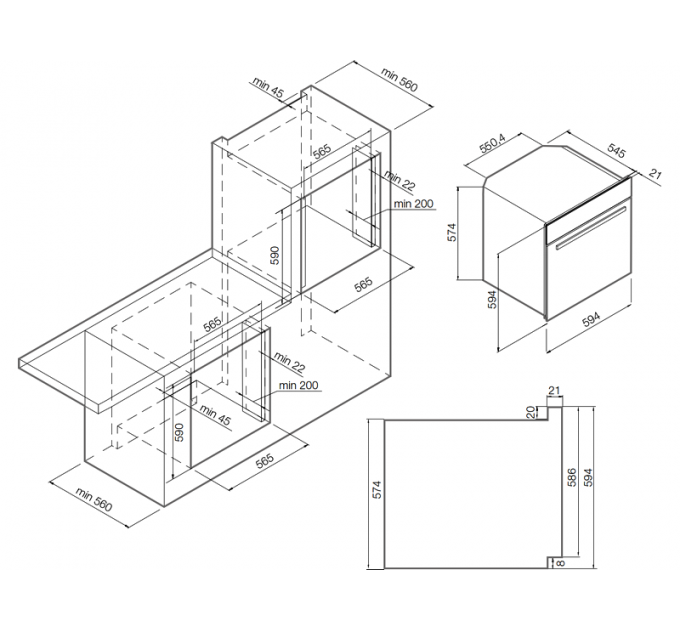 min 45
min 560
565
min 22
min 200
590
565
565
min 22
min 200
min 45
590
565
min 560
550,4
545
21
574
594
594
21
20
574
586
594
8