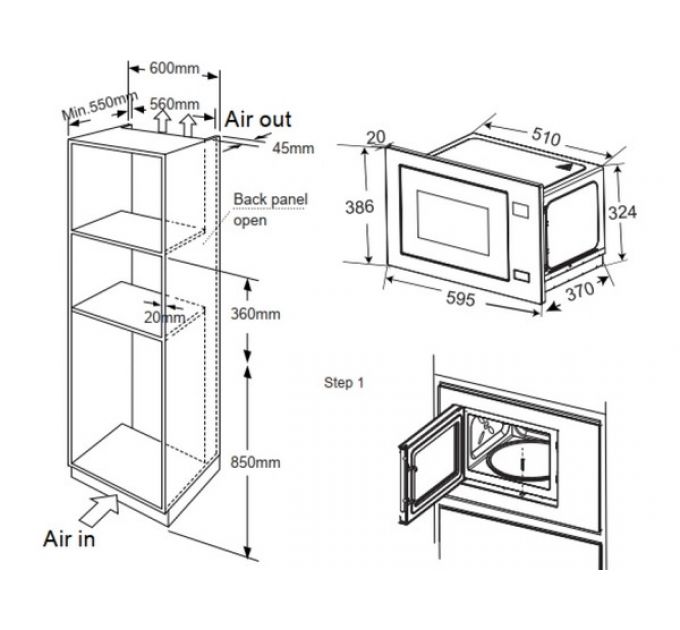 600mm
Min.550mm
560mm
Air out
45mm
Back panel open
20mm
360mm
850mm
Air in
20
510
386
324
595
370
Step 1