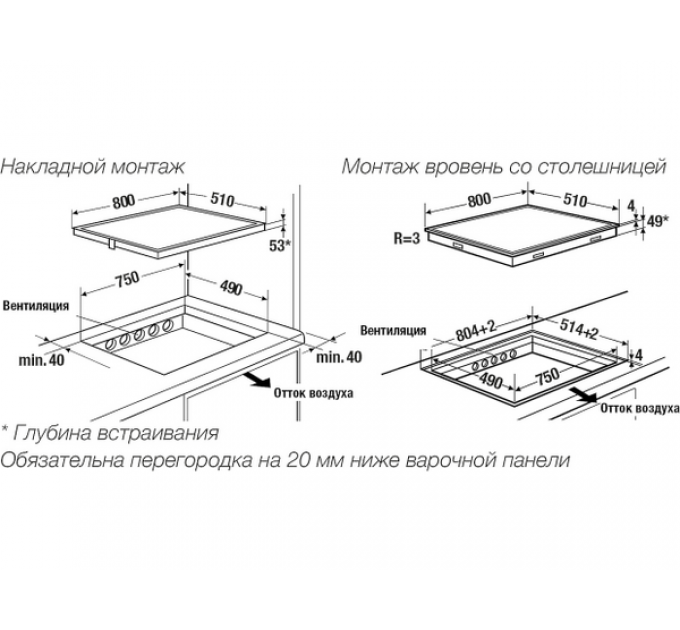 Накладной монтаж

800
510
53*
750
490
Вентиляция
min. 40
min. 40
Отток воздуха

Монтаж вровень со столешницей

800
510
4
49*
R=3
Вентиляция
804+2
514+2
4
490
750
Отток воздуха

* Глубина встраивания
Обязательна перегородка на 20 мм ниже варочной панели