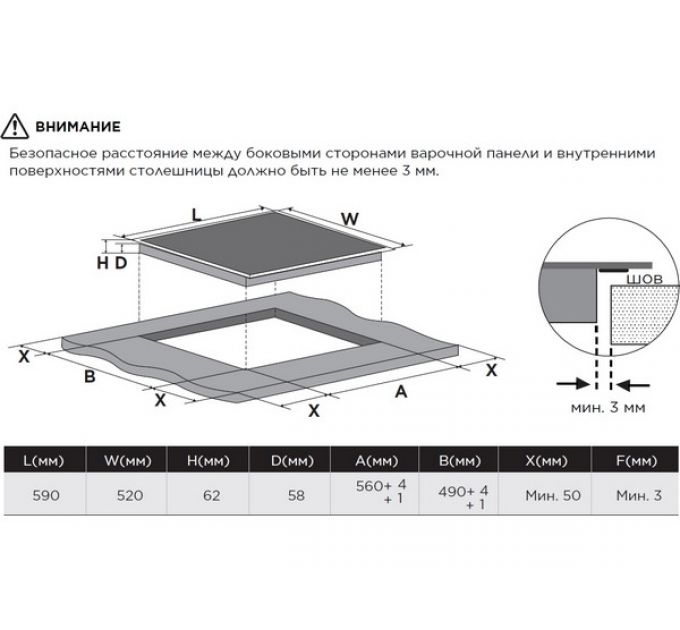 ВНИМАНИЕ

Безопасное расстояние между боковыми сторонами варочной панели и внутренними поверхностями столешницы должно быть не менее 3 мм.

L

W

H D

X

B

X

X

A

X

шов

мин. 3 мм

| L(мм) | W(мм) | H(мм) | D(мм) | A(мм) | B(мм) | X(мм) | F(мм) |
|---|---|---|---|---|---|---|---|
| 590 | 520 | 62 | 58 | 560+ 4 + 1 | 490+ 4 + 1 | Мин. 50 | Мин. 3 |