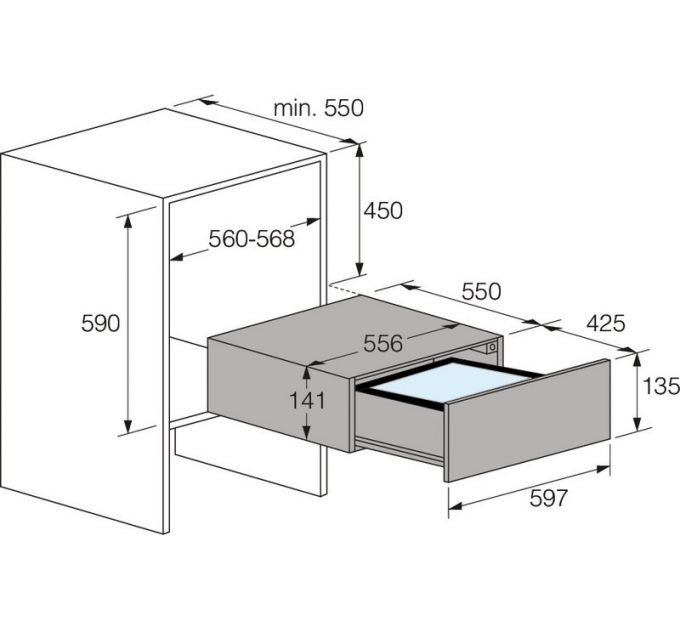 min. 550
450
560-568
590
550
425
556
141
135
597