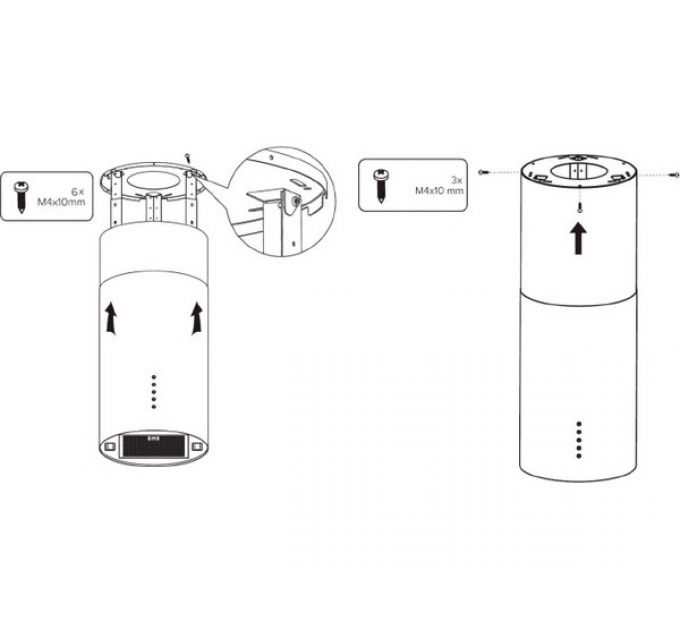 6×
M4x10mm

3x
M4x10 mm