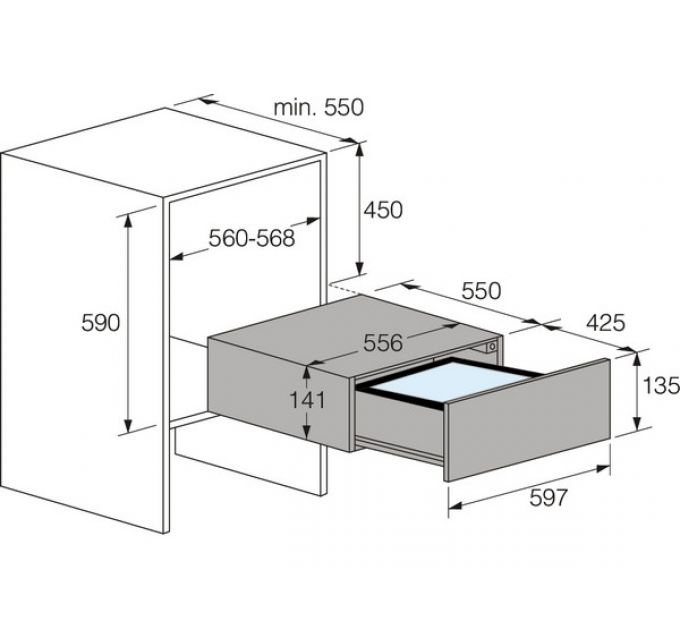 min. 550
450
560-568
590
550
425
556
141
135
597