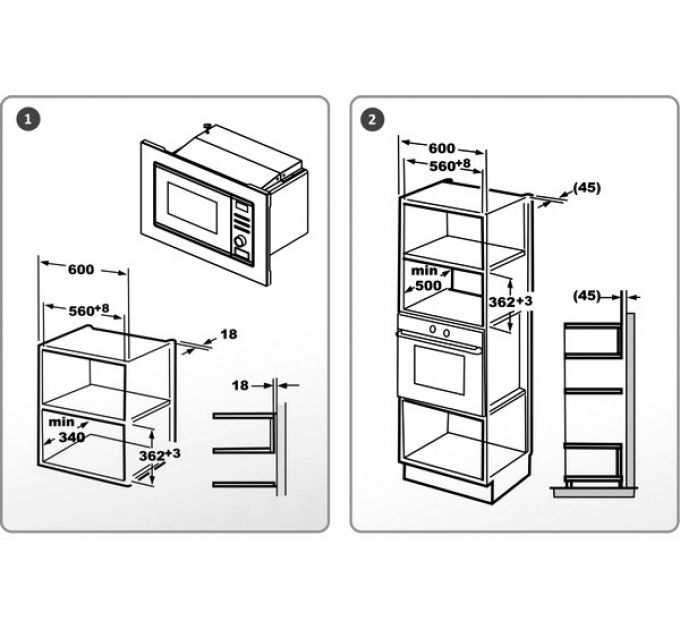 1

600

$560^{+8}$

18

18

min
340

$362^{+3}$

2

600

$560^{+8}$

(45)

min
500

$362^{+3}$

(45)