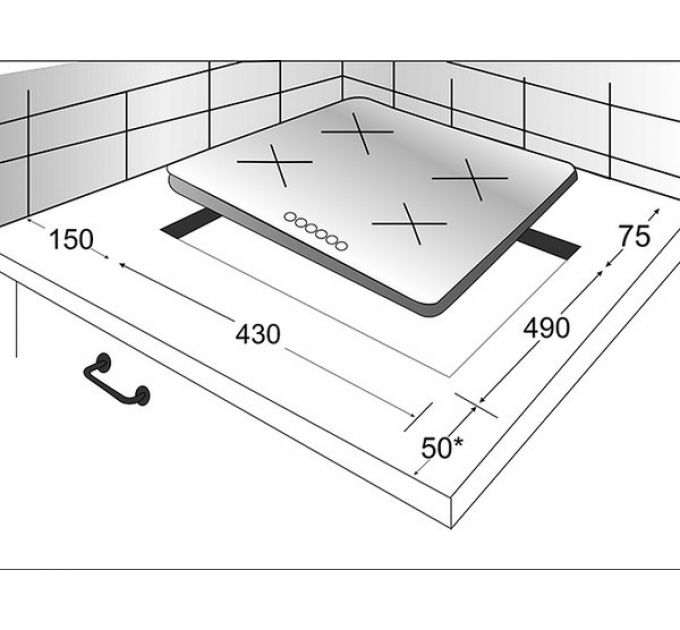 150
75
430
490
50*