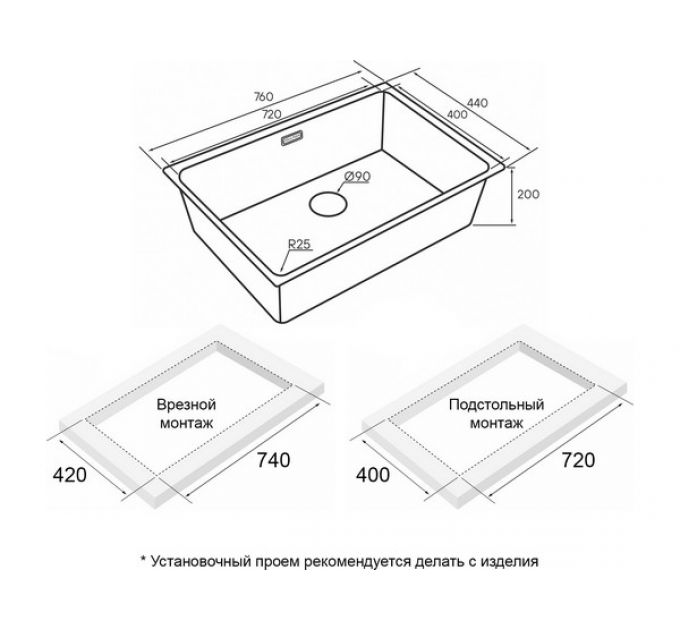 760
720
440
400
Ø90
200
R25

Врезной монтаж
420
740

Подстольный монтаж
400
720

* Установочный проем рекомендуется делать с изделия