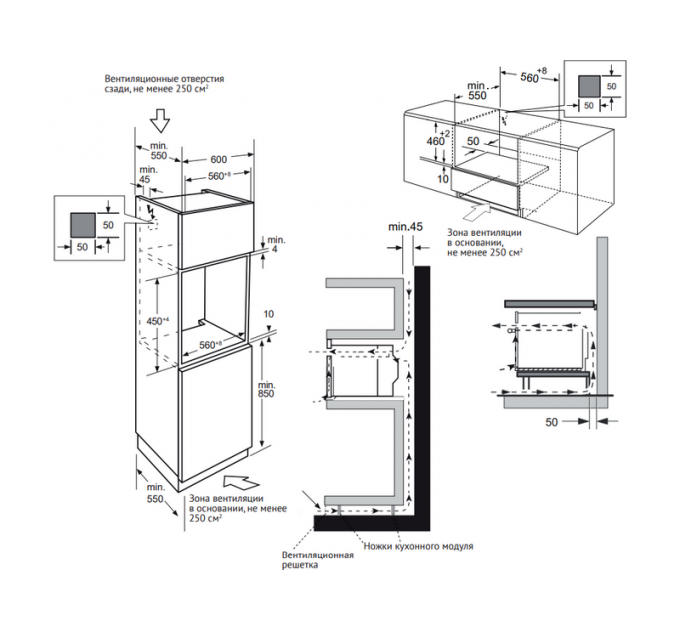 Вентиляционные отверстия сзади, не менее 250 см$^2$

min. 550

600

min. 45

$560^{+8}$

50

50

min. 4

$450^{+4}$

10

$560^{+8}$

min. 850

min. 550

Зона вентиляции в основании, не менее 250 см$^2$

min. 550

$560^{+8}$

50

50

$460^{+2}$

50

10

Зона вентиляции в основании, не менее 250 см$^2$

min.45

Вентиляционная решетка

Ножки кухонного модуля

50