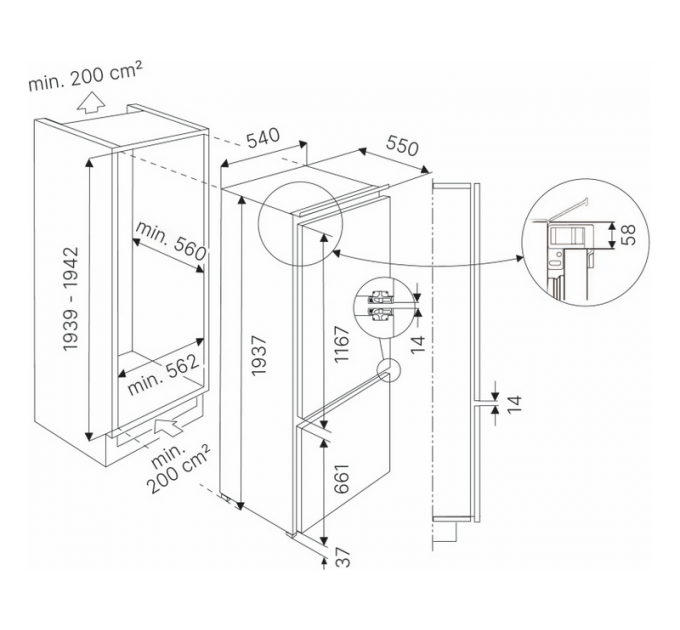 min. 200 cm²

1939 - 1942

min. 560

min. 562

min. 200 cm²

540

550

1937

1167

661

37

14

14

58