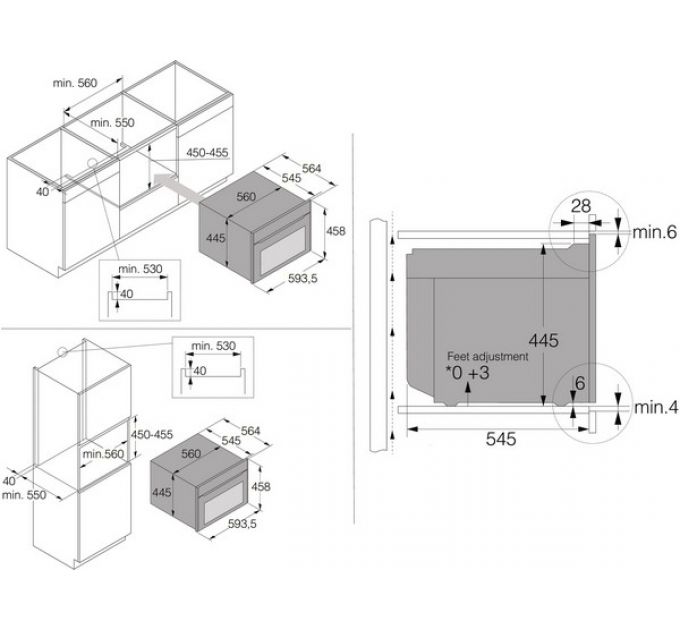 min. 560
min. 550
450-455
40
564
545
560
445
458
593,5
min. 530
40

min. 530
40
450-455
min.560
40
min. 550
564
545
560
445
458
593,5

28
min.6
445
Feet adjustment
*0 +3
6
min.4
545