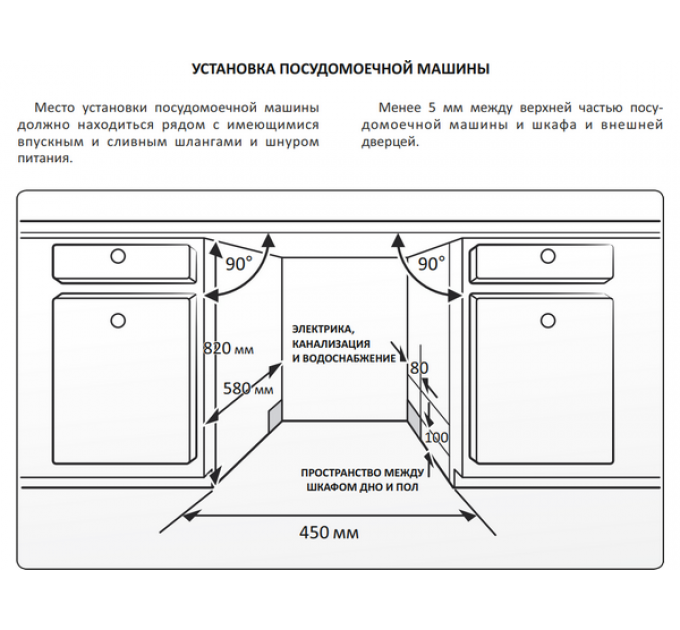 УСТАНОВКА ПОСУДОМОЕЧНОЙ МАШИНЫ

Место установки посудомоечной машины должно находиться рядом с имеющимися впускным и сливным шлангами и шнуром питания.

Менее 5 мм между верхней частью посудомоечной машины и шкафа и внешней дверцей.

90°

90°

820 мм

580 мм

ЭЛЕКТРИКА, КАНАЛИЗАЦИЯ И ВОДОСНАБЖЕНИЕ

80

100

ПРОСТРАНСТВО МЕЖДУ ШКАФОМ ДНО И ПОЛ

450 мм