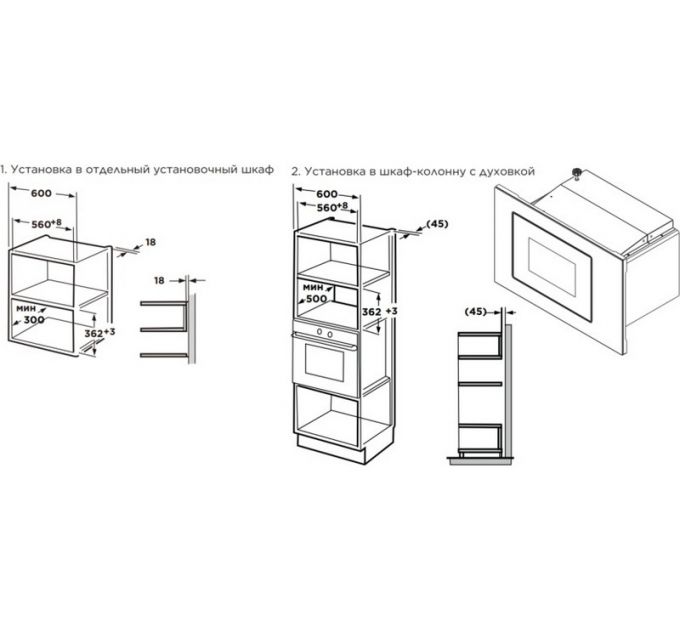 1. Установка в отдельный установочный шкаф

600

$560^{+8}$

18

18

мин
300

$362^{+3}$

2. Установка в шкаф-колонну с духовкой

600

$560^{+8}$

(45)

мин
500

$362^{+3}$

(45)