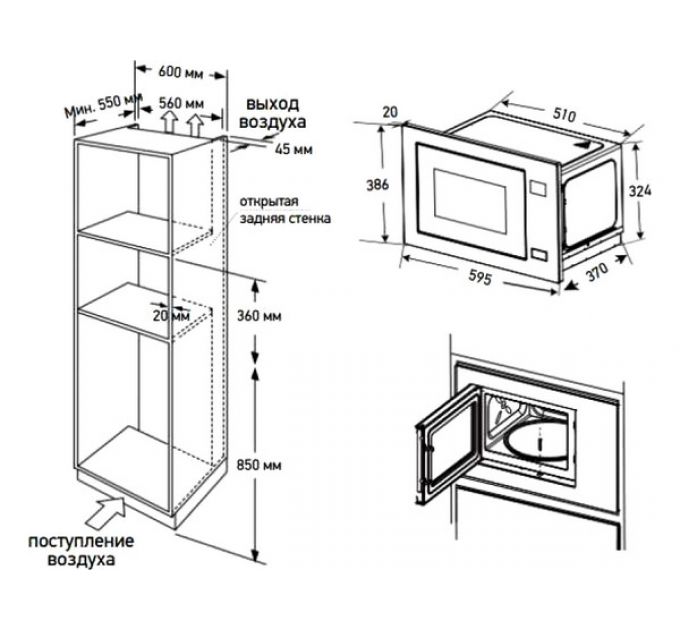 600 мм

Мин. 550 мм

560 мм

выход воздуха

45 мм

открытая задняя стенка

20 мм

360 мм

850 мм

поступление воздуха

20

510

386

324

595

370