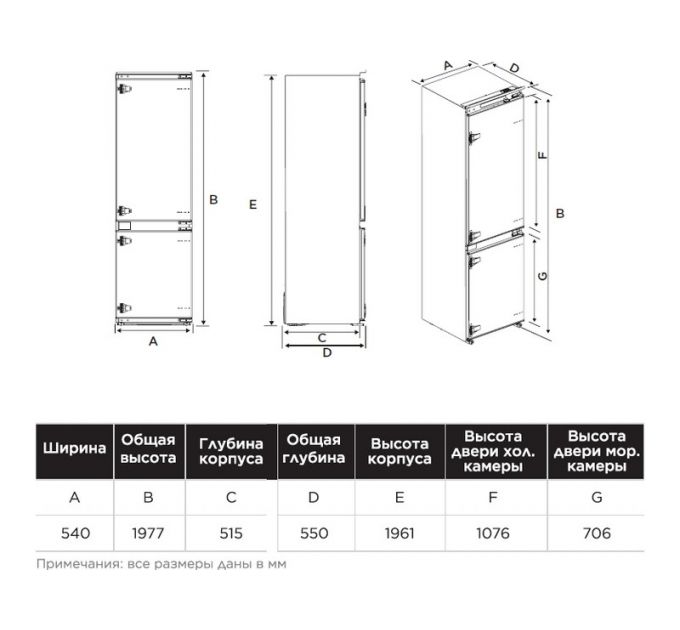 B

A

E

C

D

A

D

F

B

G

| Ширина | Общая высота | Глубина корпуса | Общая глубина | Высота корпуса | Высота двери хол. камеры | Высота двери мор. камеры |
|---|---|---|---|---|---|---|
| A | B | C | D | E | F | G |
| 540 | 1977 | 515 | 550 | 1961 | 1076 | 706 |

Примечания: все размеры даны в мм