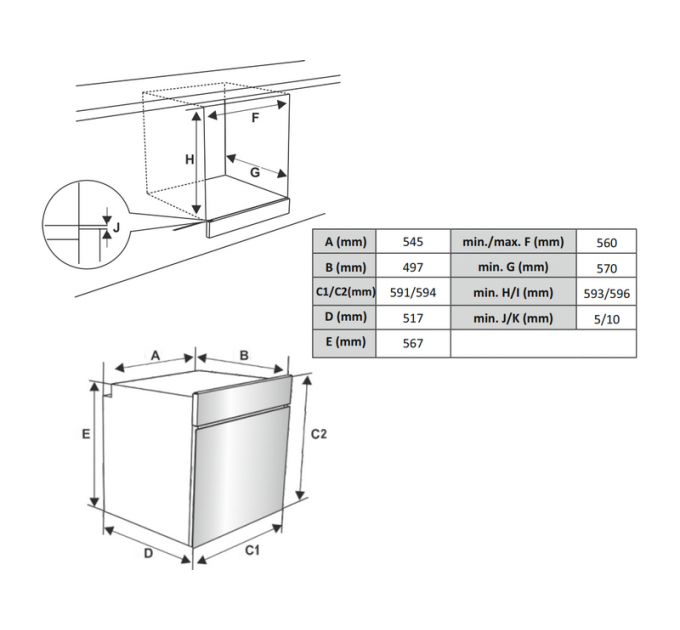 F
H
G
J

| A (mm) | 545 | min./max. F (mm) | 560 |
|---|---|---|---|
| B (mm) | 497 | min. G (mm) | 570 |
| C1/C2(mm) | 591/594 | min. H/I (mm) | 593/596 |
| D (mm) | 517 | min. J/K (mm) | 5/10 |
| E (mm) | 567 | | |

A
B
E
C2
D
C1