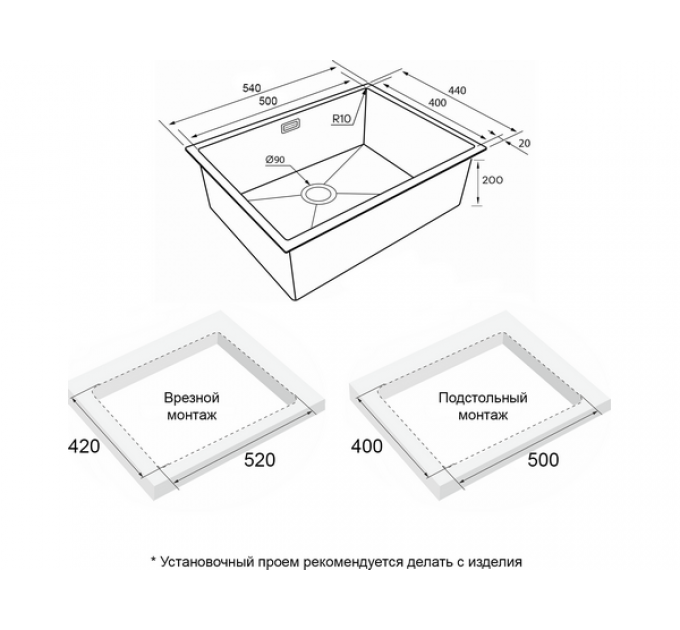 540
500
440
400
R10
20
Ø90
200

Врезной монтаж
420
520

Подстольный монтаж
400
500

* Установочный проем рекомендуется делать с изделия