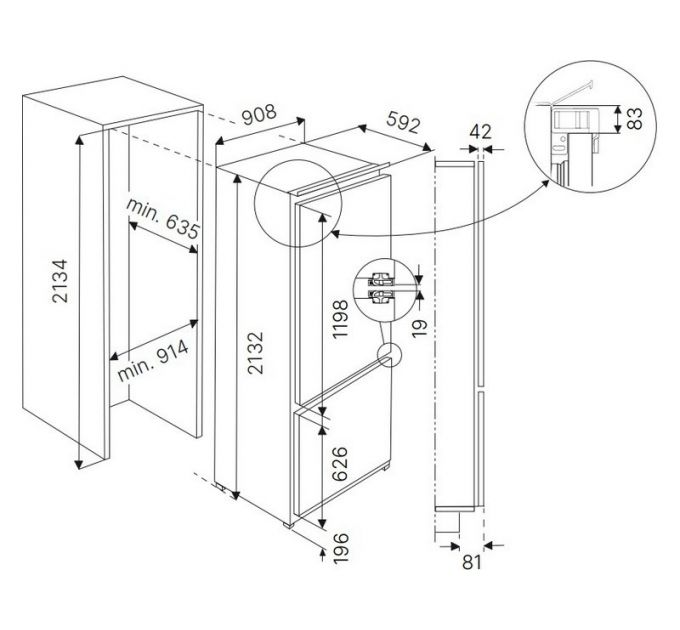 908
592
42
83
min. 635
2134
min. 914
2132
1198
19
626
196
81