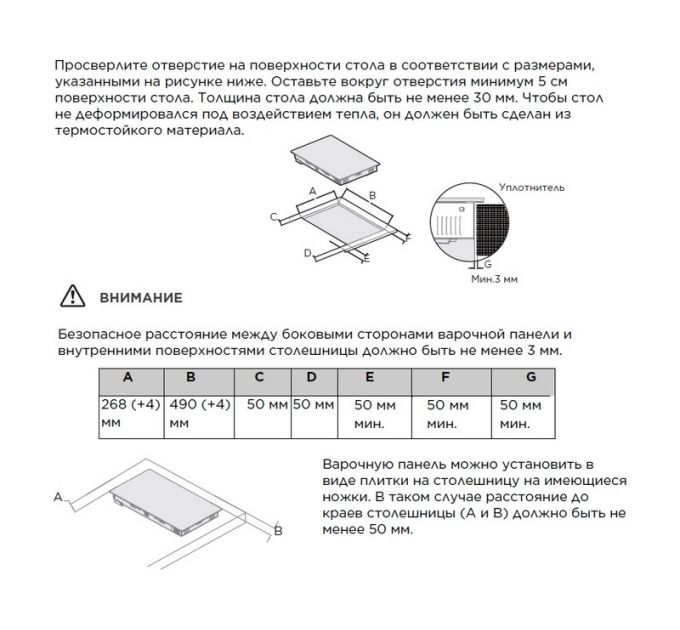 Просверлите отверстие на поверхности стола в соответствии с размерами, указанными на рисунке ниже. Оставьте вокруг отверстия минимум 5 см поверхности стола. Толщина стола должна быть не менее 30 мм. Чтобы стол не деформировался под воздействием тепла, он должен быть сделан из термостойкого материала.

A
B
C
D
E
F
Уплотнитель
G
Мин.3 мм

ВНИМАНИЕ

Безопасное расстояние между боковыми сторонами варочной панели и внутренними поверхностями столешницы должно быть не менее 3 мм.

| A | B | C | D | E | F | G |
|---|---|---|---|---|---|---|
| 268 (+4) мм | 490 (+4) мм | 50 мм | 50 мм | 50 мм мин. | 50 мм мин. | 50 мм мин. |

A
B

Варочную панель можно установить в виде плитки на столешницу на имеющиеся ножки. В таком случае расстояние до краев столешницы (A и B) должно быть не менее 50 мм.