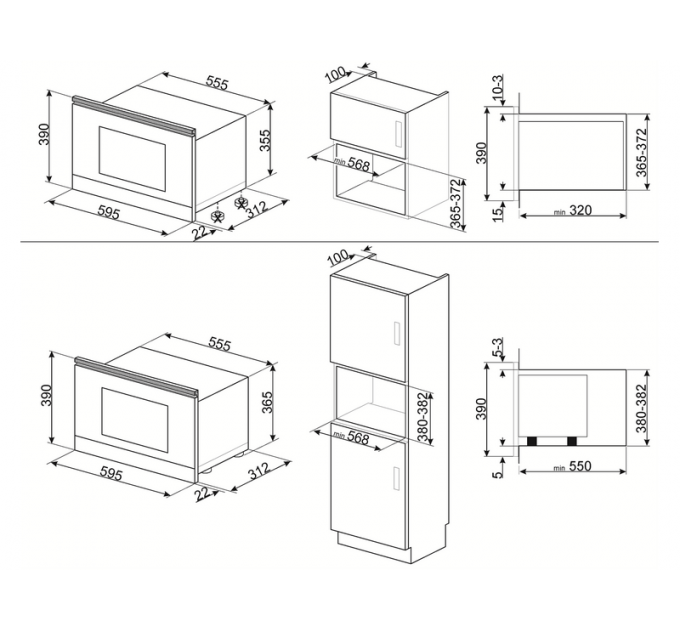 555
390
355
595
22
312
100
min 568
365-372
10-3
390
365-372
15
min 320

555
390
365
595
22
312
100
380-382
min 568
5-3
390
380-382
5
min 550