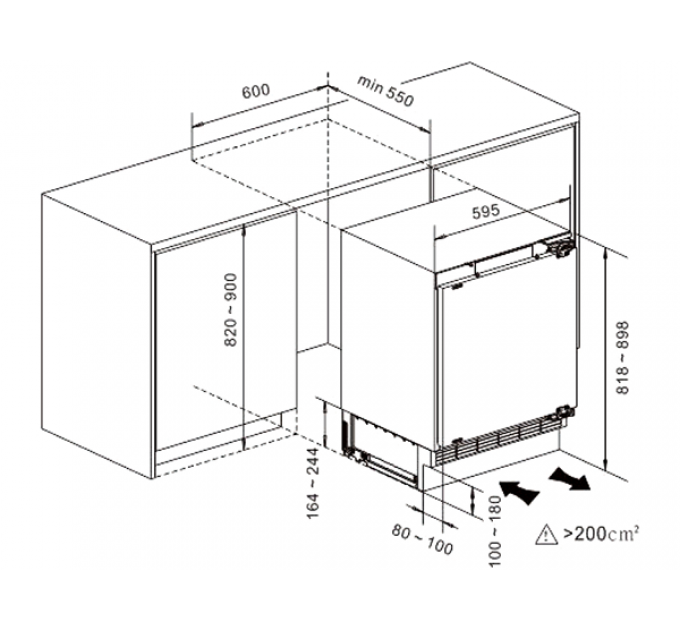 600
min 550
595
820 ~ 900
818 ~ 898
164 ~ 244
80 ~ 100
100 ~ 180
>200cm²