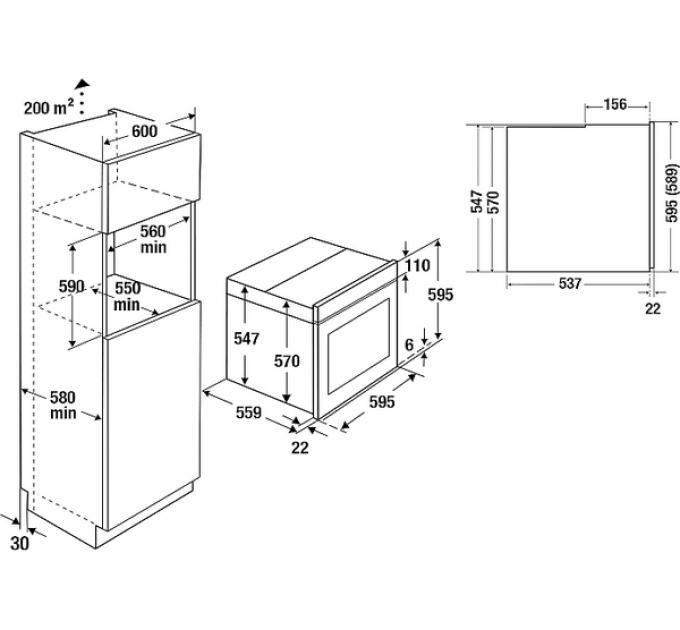 200 m²
600
560 min
590
550 min
580 min
30
547
570
559
22
110
595
6
595
156
547
570
595 (589)
537
22