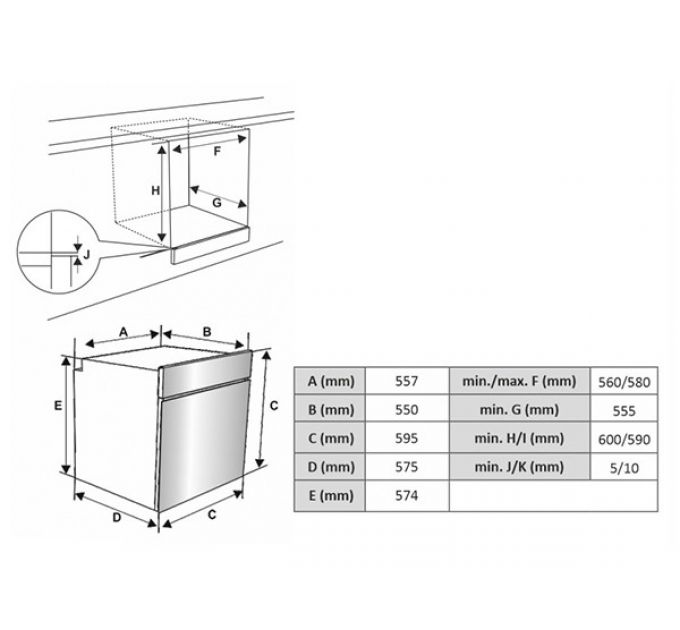 F
H
G
J

A
B
E
C
D
C

| A (mm) | 557 | min./max. F (mm) | 560/580 |
|---|---|---|---|
| B (mm) | 550 | min. G (mm) | 555 |
| C (mm) | 595 | min. H/I (mm) | 600/590 |
| D (mm) | 575 | min. J/K (mm) | 5/10 |
| E (mm) | 574 | | |